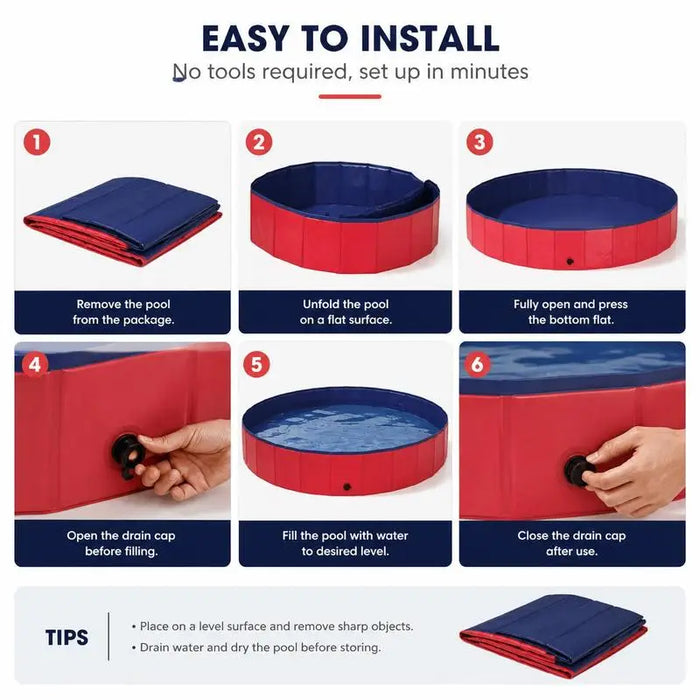 EASY TO INSTALL

No tools required, set up in minutes

1

Remove the pool from the package.

2

Unfold the pool on a flat surface.

3

Fully open and press the bottom flat.

4

Open the drain cap before filling.

5

Fill the pool with water to desired level.

6

Close the drain cap after use.

TIPS

• Place on a level surface and remove sharp objects.
• Drain water and dry the pool before storing.